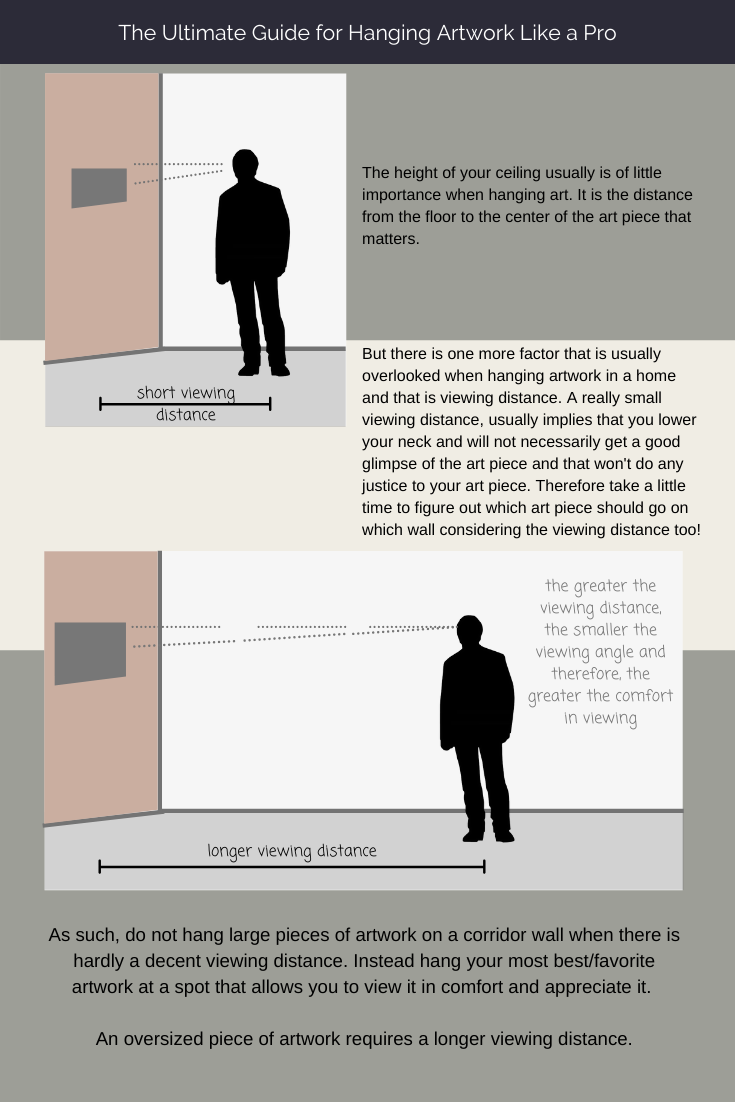 The Ultimate Guide for Hanging Artwork Like a Pro

The height of your ceiling usually is of little importance when hanging art. It is the distance from the floor to the center of the art piece that matters.

short viewing distance

But there is one more factor that is usually overlooked when hanging artwork in a home and that is viewing distance. A really small viewing distance, usually implies that you lower your neck and will not necessarily get a good glimpse of the art piece and that won't do any justice to your art piece. Therefore take a little time to figure out which art piece should go on which wall considering the viewing distance too!

the greater the viewing distance, the smaller the viewing angle and therefore, the greater the comfort in viewing

longer viewing distance

As such, do not hang large pieces of artwork on a corridor wall when there is hardly a decent viewing distance. Instead hang your most best/favorite artwork at a spot that allows you to view it in comfort and appreciate it.

An oversized piece of artwork requires a longer viewing distance.